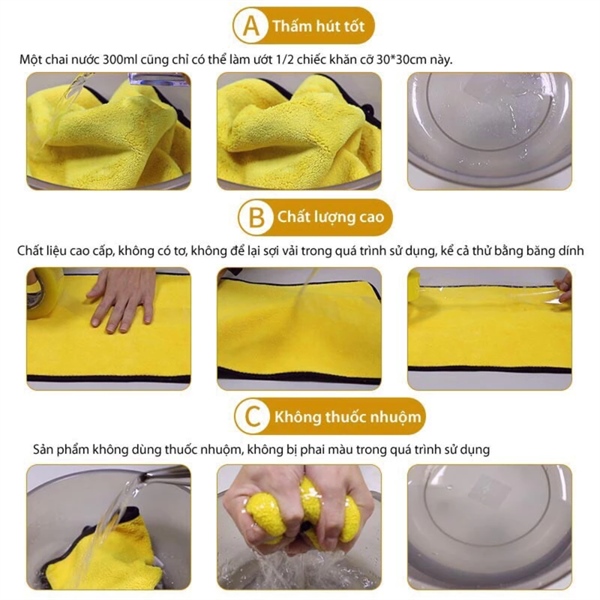 A Thấm hút tốt

Một chai nước 300ml cũng chỉ có thể làm ướt 1/2 chiếc khăn cỡ 30*30cm này.

B Chất lượng cao

Chất liệu cao cấp, không có tơ, không để lại sợi vải trong quá trình sử dụng, kể cả thử bằng băng dính

C Không thuốc nhuộm

Sản phẩm không dùng thuốc nhuộm, không bị phai màu trong quá trình sử dụng